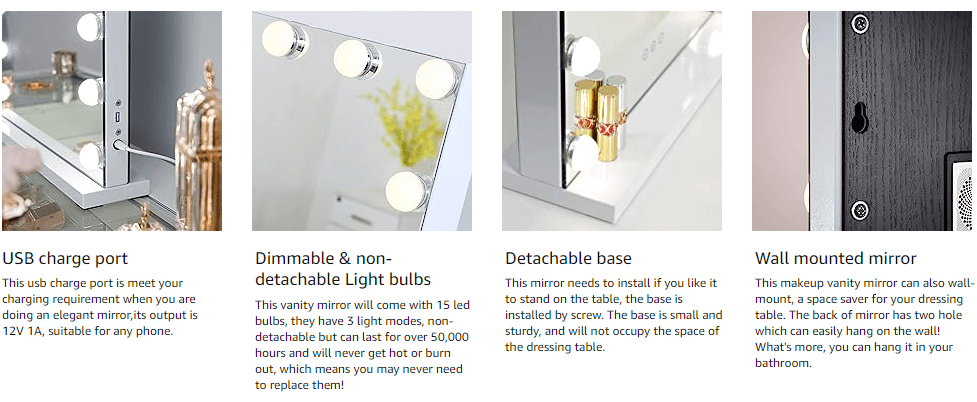 USB charge port

This usb charge port is meet your charging requirement when you are doing an elegant mirror,its output is 12V 1A, suitable for any phone.

Dimmable & non-detachable Light bulbs

This vanity mirror will come with 15 led bulbs, they have 3 light modes, non-detachable but can last for over 50,000 hours and will never get hot or burn out, which means you may never need to replace them!

Detachable base

This mirror needs to install if you like it to stand on the table, the base is installed by screw. The base is small and sturdy, and will not occupy the space of the dressing table.

Wall mounted mirror

This makeup vanity mirror can also wall-mount, a space saver for your dressing table. The back of mirror has two hole which can easily hang on the wall! What's more, you can hang it in your bathroom.