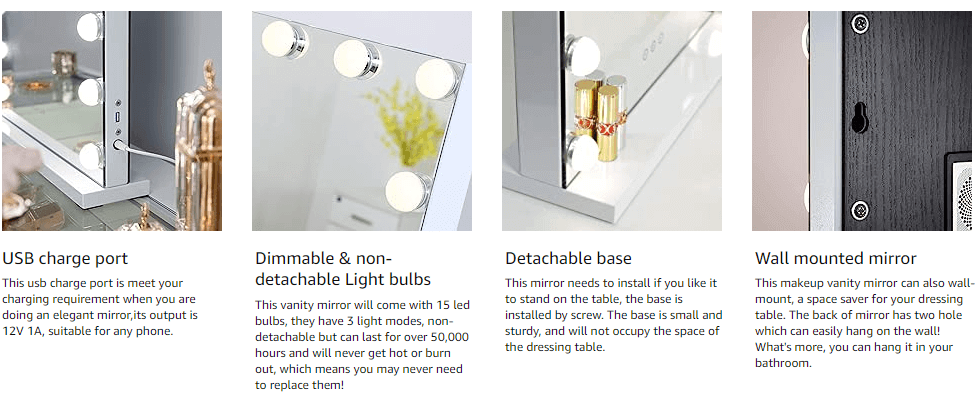 USB charge port

This usb charge port is meet your charging requirement when you are doing an elegant mirror,its output is 12V 1A, suitable for any phone.

Dimmable & non-detachable Light bulbs

This vanity mirror will come with 15 led bulbs, they have 3 light modes, non-detachable but can last for over 50,000 hours and will never get hot or burn out, which means you may never need to replace them!

Detachable base

This mirror needs to install if you like it to stand on the table, the base is installed by screw. The base is small and sturdy, and will not occupy the space of the dressing table.

Wall mounted mirror

This makeup vanity mirror can also wall-mount, a space saver for your dressing table. The back of mirror has two hole which can easily hang on the wall! What's more, you can hang it in your bathroom.